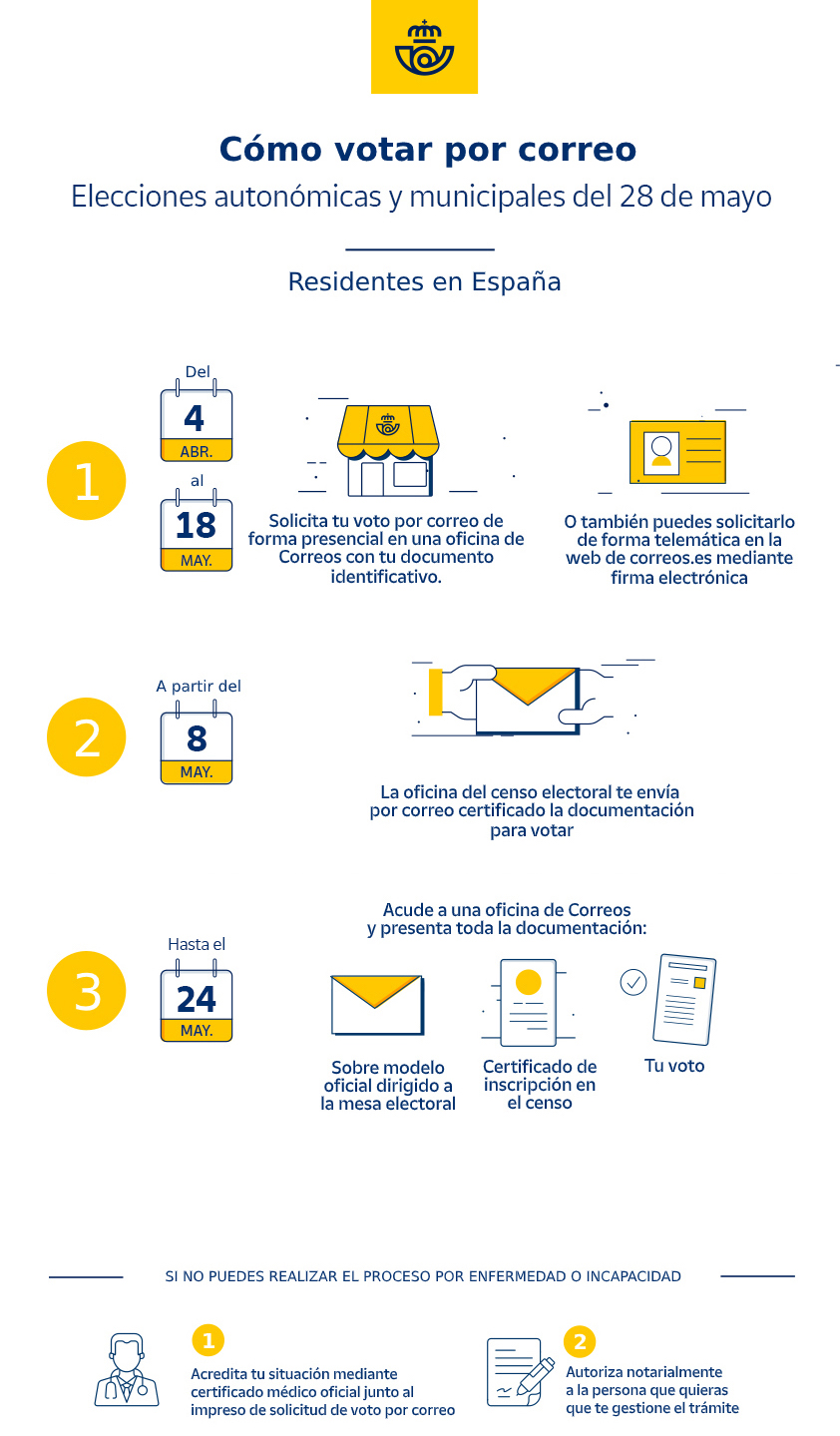 Cómo votar por correo

Elecciones autonómicas y municipales del 28 de mayo

Residentes en España

1

Del
4
ABR.
al
18
MAY.

Solicita tu voto por correo de forma presencial en una oficina de Correos con tu documento identificativo.

O también puedes solicitarlo de forma telemática en la web de correos.es mediante firma electrónica

2

A partir del
8
MAY.

La oficina del censo electoral te envía por correo certificado la documentación para votar

3

Hasta el
24
MAY.

Acude a una oficina de Correos y presenta toda la documentación:

Sobre modelo oficial dirigido a la mesa electoral

Certificado de inscripción en el censo

Tu voto

SI NO PUEDES REALIZAR EL PROCESO POR ENFERMEDAD O INCAPACIDAD

1
Acredita tu situación mediante certificado médico oficial junto al impreso de solicitud de voto por correo

2
Autoriza notarialmente a la persona que quieras que te gestione el trámite