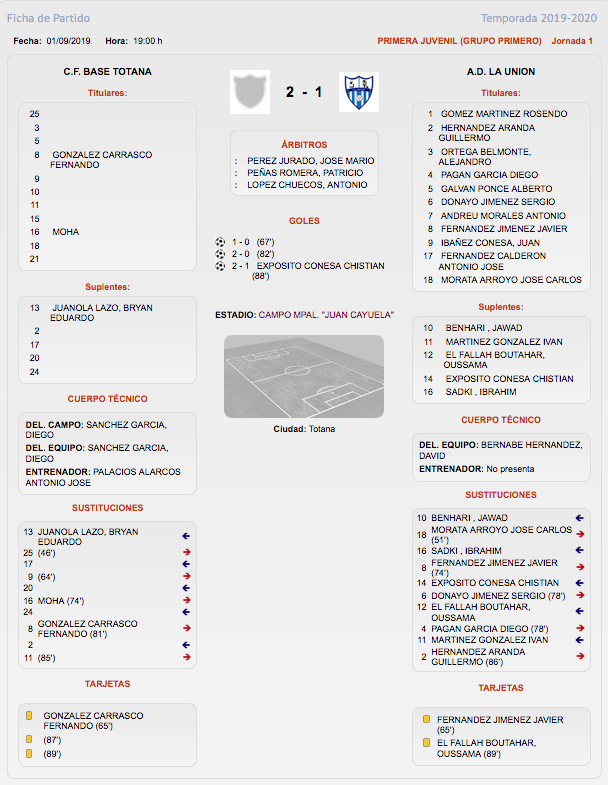 Ficha de Partido

Temporada 2019-2020

Fecha: 01/09/2019 Hora: 19:00 h

PRIMERA JUVENIL (GRUPO PRIMERO) Jornada 1

C.F. BASE TOTANA

Titulares:

25
3
5
8 GONZALEZ CARRASCO FERNANDO
9
10
11
15
16 MOHA
18
21

Suplentes:

13 JUANOLA LAZO, BRYAN EDUARDO
2
17
20
24

CUERPO TÉCNICO

DEL. CAMPO: SANCHEZ GARCIA, DIEGO
DEL. EQUIPO: SANCHEZ GARCIA, DIEGO
ENTRENADOR: PALACIOS ALARCOS ANTONIO JOSE

SUSTITUCIONES

13 JUANOLA LAZO, BRYAN EDUARDO
25 (46')
17
9 (64')
20
16 MOHA (74')
24
8 GONZALEZ CARRASCO FERNANDO (81')
2
11 (85')

TARJETAS

GONZALEZ CARRASCO FERNANDO (65')
(87')
(89')

2 - 1

ÁRBITROS

: PEREZ JURADO, JOSE MARIO
: PEÑAS ROMERA, PATRICIO
: LOPEZ CHUECOS, ANTONIO

GOLES

1 - 0 (67')
2 - 0 (82')
2 - 1 EXPOSITO CONESA CHISTIAN (88')

ESTADIO: CAMPO MPAL. "JUAN CAYUELA"

Ciudad: Totana

A.D. LA UNION

Titulares:

1 GOMEZ MARTINEZ ROSENDO
2 HERNANDEZ ARANDA GUILLERMO
3 ORTEGA BELMONTE, ALEJANDRO
4 PAGAN GARCIA DIEGO
5 GALVAN PONCE ALBERTO
6 DONAYO JIMENEZ SERGIO
7 ANDREU MORALES ANTONIO
8 FERNANDEZ JIMENEZ JAVIER
9 IBAÑEZ CONESA, JUAN
17 FERNANDEZ CALDERON ANTONIO JOSE
18 MORATA ARROYO JOSE CARLOS

Suplentes:

10 BENHARI , JAWAD
11 MARTINEZ GONZALEZ IVAN
12 EL FALLAH BOUTAHAR, OUSSAMA
14 EXPOSITO CONESA CHISTIAN
16 SADKI , IBRAHIM

CUERPO TÉCNICO

DEL. EQUIPO: BERNABE HERNANDEZ, DAVID
ENTRENADOR: No presenta

SUSTITUCIONES

10 BENHARI , JAWAD
18 MORATA ARROYO JOSE CARLOS (51')
16 SADKI , IBRAHIM
8 FERNANDEZ JIMENEZ JAVIER (74')
14 EXPOSITO CONESA CHISTIAN
6 DONAYO JIMENEZ SERGIO (78')
12 EL FALLAH BOUTAHAR, OUSSAMA
4 PAGAN GARCIA DIEGO (78')
11 MARTINEZ GONZALEZ IVAN
2 HERNANDEZ ARANDA GUILLERMO (86')

TARJETAS

FERNANDEZ JIMENEZ JAVIER (65')
EL FALLAH BOUTAHAR, OUSSAMA (89')